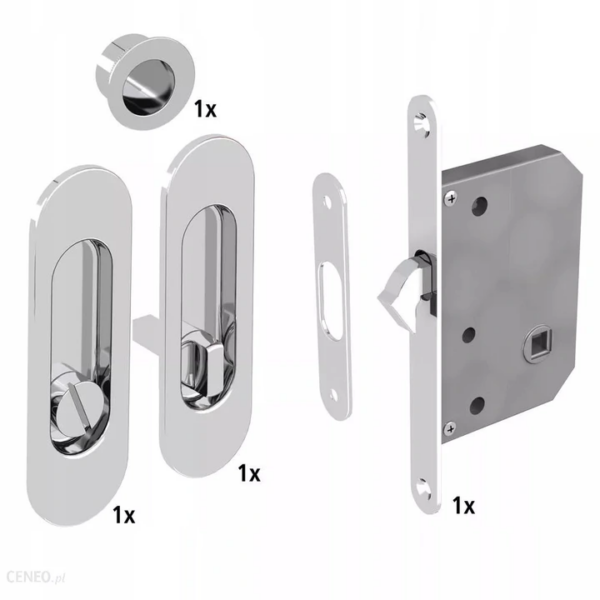 1x

1x

1x

1x

CENEO.pl